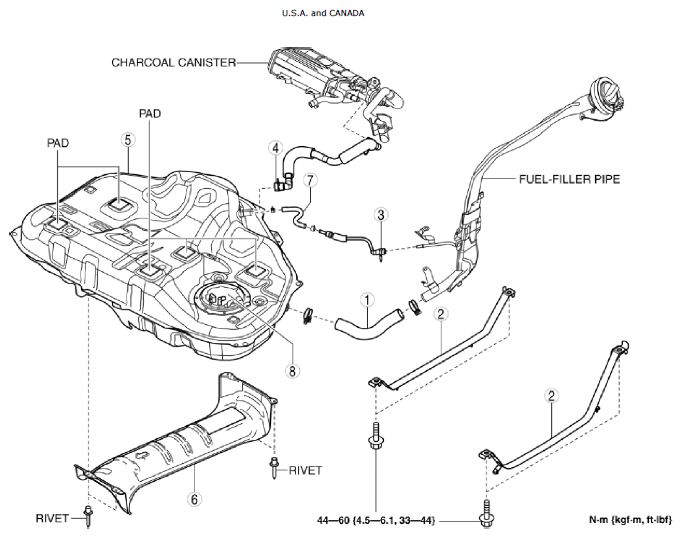 U.S.A. and CANADA

CHARCOAL CANISTER

PAD

PAD

5

4

7

FUEL-FILLER PIPE

3

1

2

8

2

6

RIVET

RIVET

44—60 {4.5—6.1, 33—44}

N·m {kgf·m, ft·lbf}