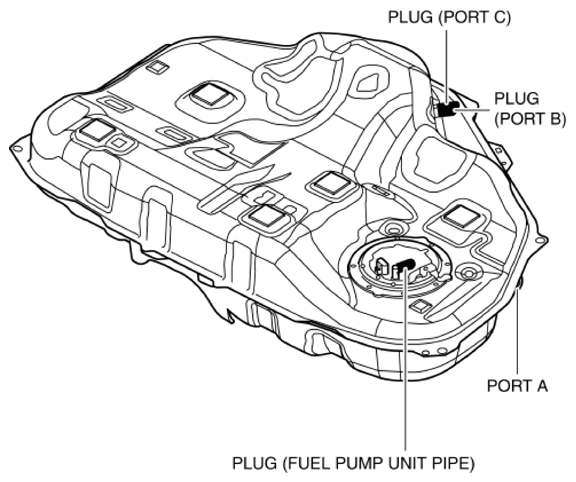 PLUG (PORT C)

PLUG (PORT B)

PORT A

PLUG (FUEL PUMP UNIT PIPE)