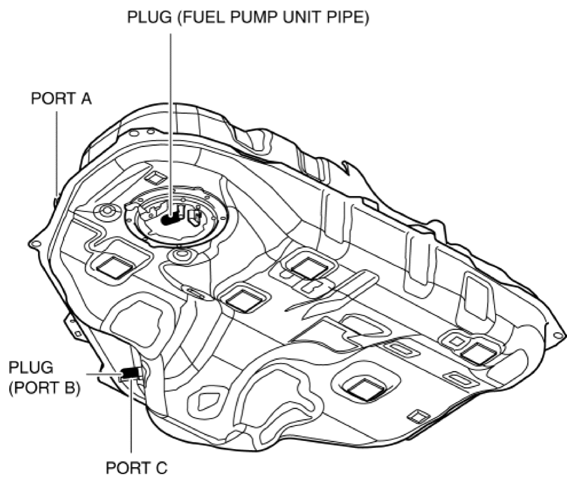 PLUG (FUEL PUMP UNIT PIPE)

PORT A

PLUG
(PORT B)

PORT C