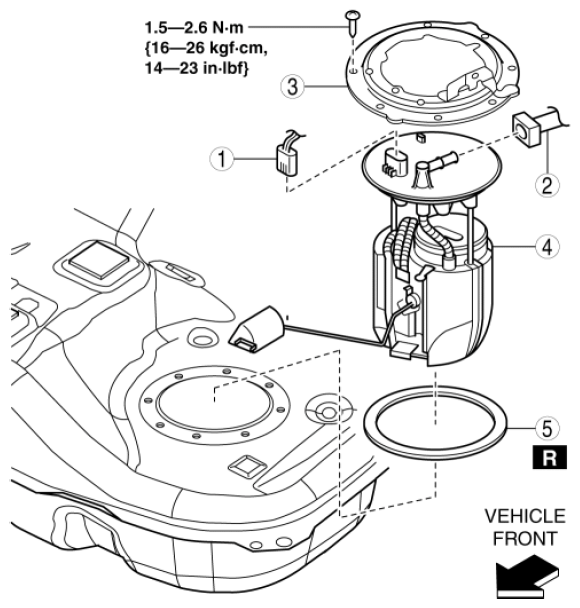 1.5—2.6 N·m
{16—26 kgf·cm,
14—23 in·lbf}

3

1

2

4

5

R

VEHICLE
FRONT