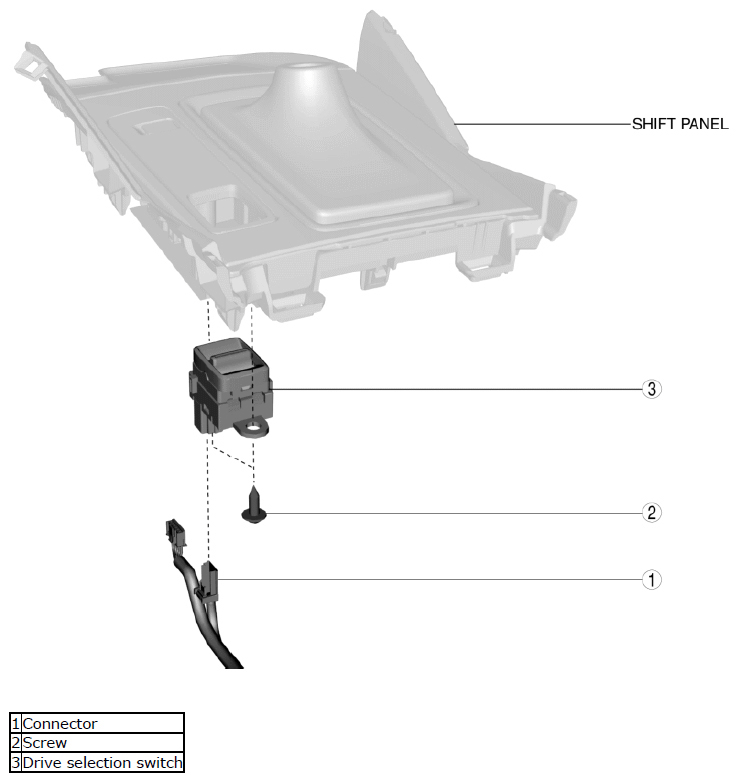 SHIFT PANEL

3

2

1

| 1 | Connector |
|---|---|
| 2 | Screw |
| 3 | Drive selection switch |