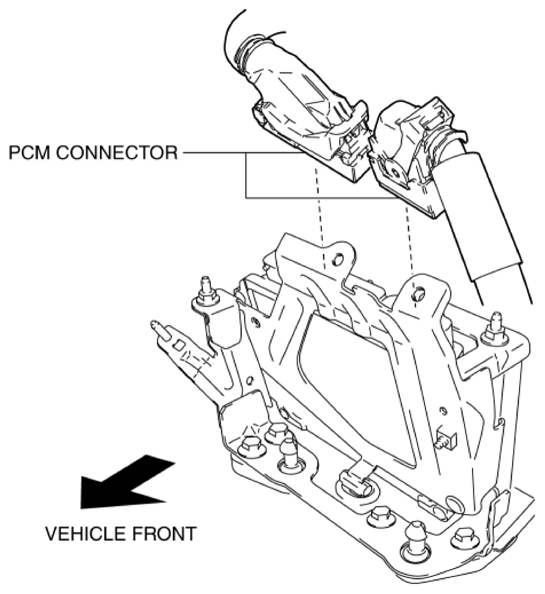 PCM CONNECTOR

VEHICLE FRONT