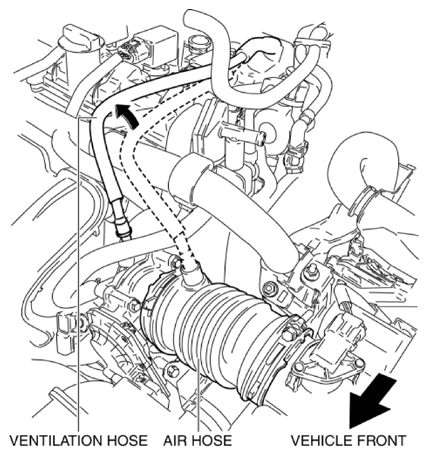 VENTILATION HOSE AIR HOSE VEHICLE FRONT