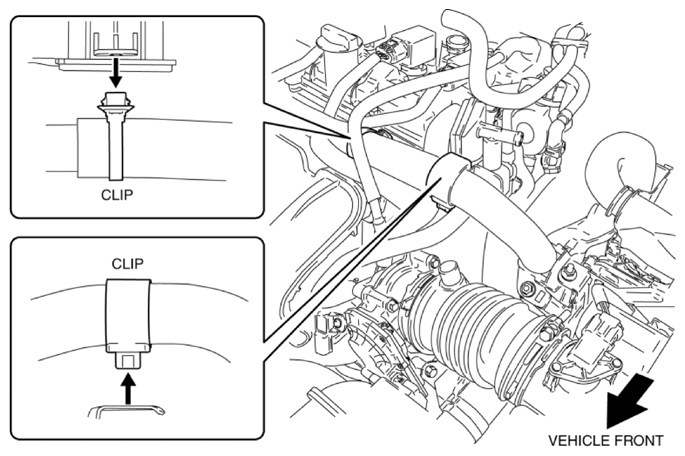 CLIP

CLIP

VEHICLE FRONT