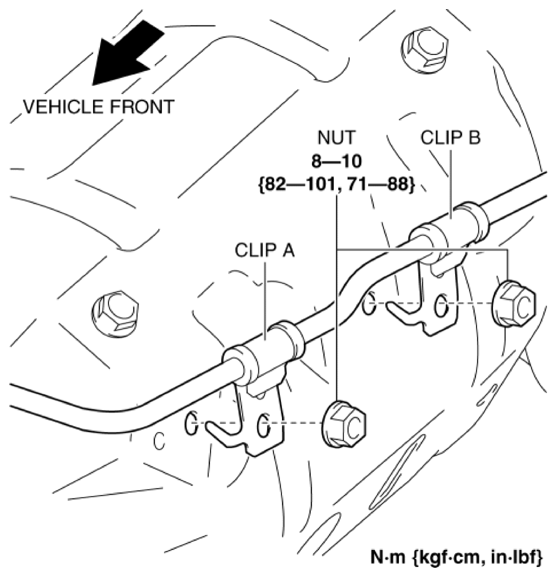 VEHICLE FRONT

NUT
8—10
{82—101, 71—88}

CLIP B

CLIP A

N·m {kgf·cm, in·lbf}