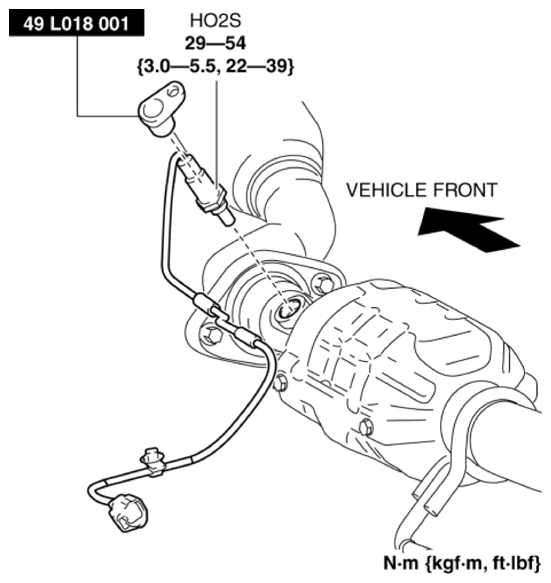 49 L018 001

HO2S
29—54
{3.0—5.5, 22—39}

VEHICLE FRONT

N·m {kgf·m, ft·lbf}