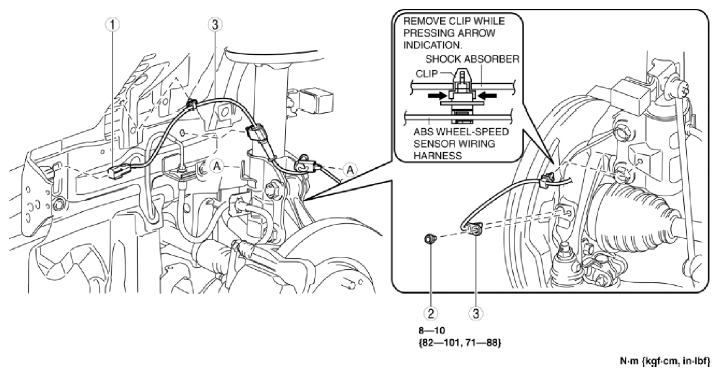 1

3

A

A

REMOVE CLIP WHILE PRESSING ARROW INDICATION.

SHOCK ABSORBER

CLIP

ABS WHEEL-SPEED SENSOR WIRING HARNESS

2

3

8—10
{82—101, 71—88}

N·m {kgf·cm, in·lbf}