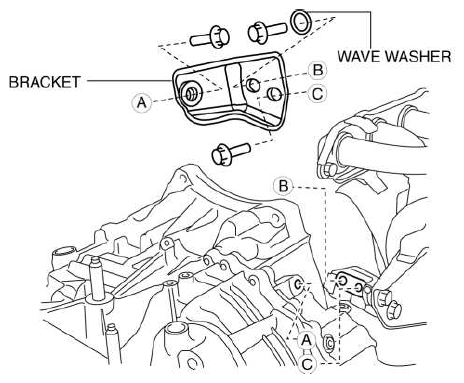 WAVE WASHER
BRACKET
B
A
C
B
A
C