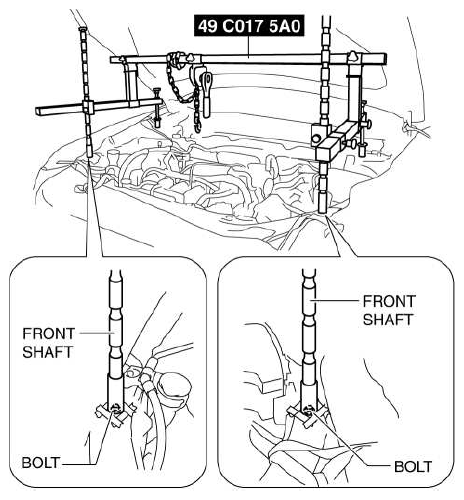 49 C017 5A0

FRONT SHAFT

BOLT

FRONT SHAFT

BOLT