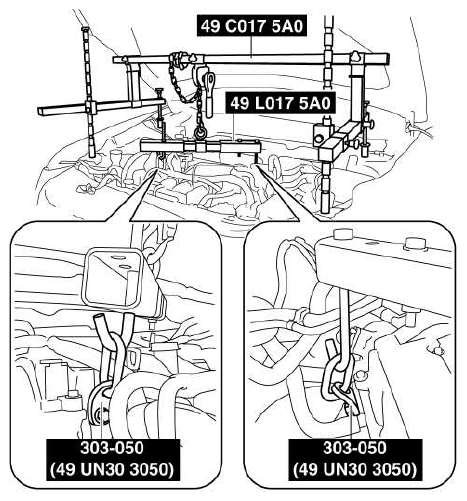 49 C017 5A0

49 L017 5A0

303-050
(49 UN30 3050)

303-050
(49 UN30 3050)