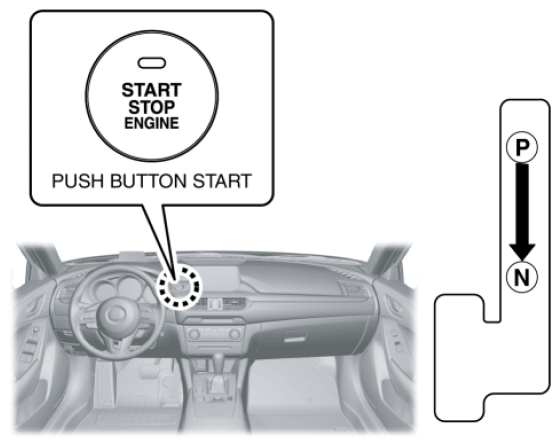 START
STOP
ENGINE

PUSH BUTTON START

P

N