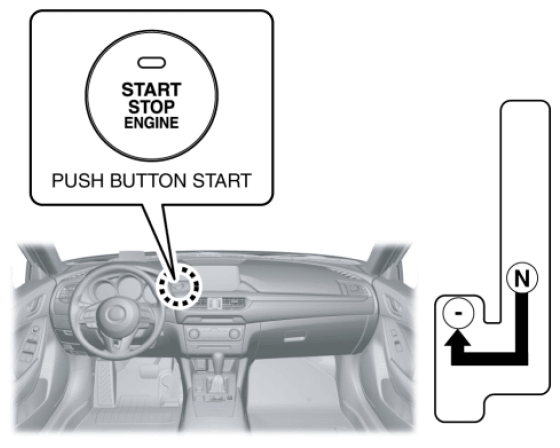 START
STOP
ENGINE

PUSH BUTTON START

N

-