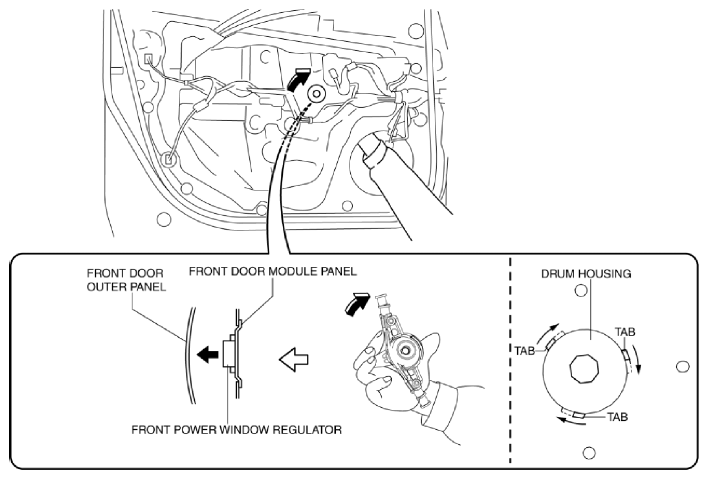 FRONT DOOR OUTER PANEL

FRONT DOOR MODULE PANEL

FRONT POWER WINDOW REGULATOR

DRUM HOUSING

TAB

TAB

TAB