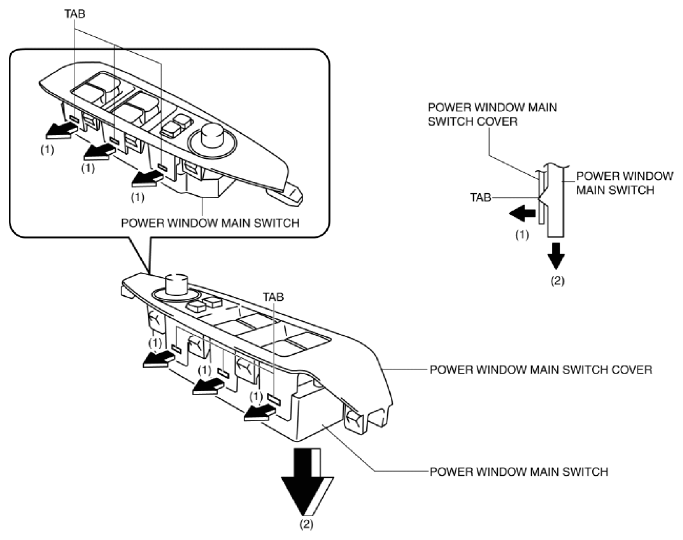 TAB

(1)

(1)

(1)

POWER WINDOW MAIN SWITCH

POWER WINDOW MAIN SWITCH COVER

POWER WINDOW MAIN SWITCH

TAB

(1)

(2)

TAB

(1)

(1)

(1)

POWER WINDOW MAIN SWITCH COVER

POWER WINDOW MAIN SWITCH

(2)