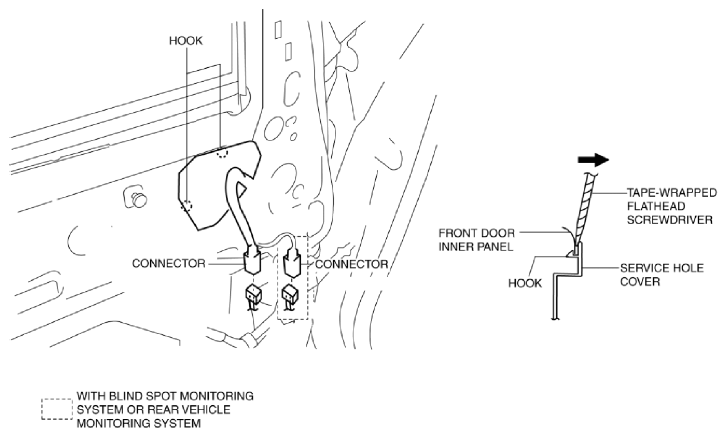 HOOK

CONNECTOR

CONNECTOR

TAPE-WRAPPED FLATHEAD SCREWDRIVER

FRONT DOOR INNER PANEL

HOOK

SERVICE HOLE COVER

WITH BLIND SPOT MONITORING SYSTEM OR REAR VEHICLE MONITORING SYSTEM