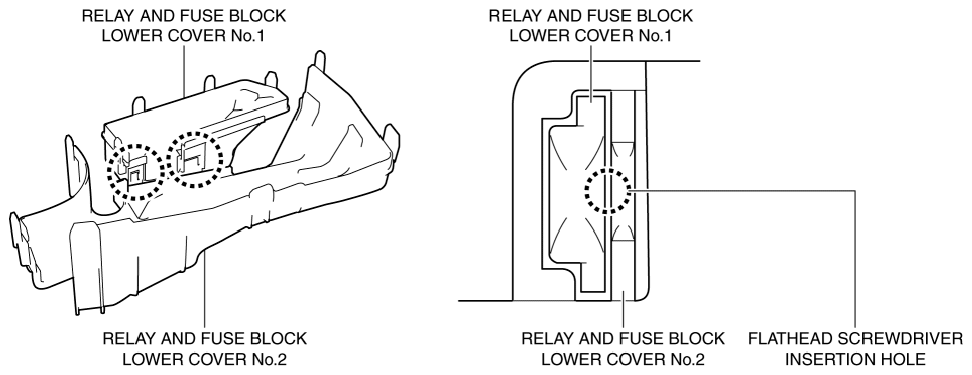 RELAY AND FUSE BLOCK
LOWER COVER No.1

RELAY AND FUSE BLOCK
LOWER COVER No.2

RELAY AND FUSE BLOCK
LOWER COVER No.1

RELAY AND FUSE BLOCK
LOWER COVER No.2

FLATHEAD SCREWDRIVER
INSERTION HOLE