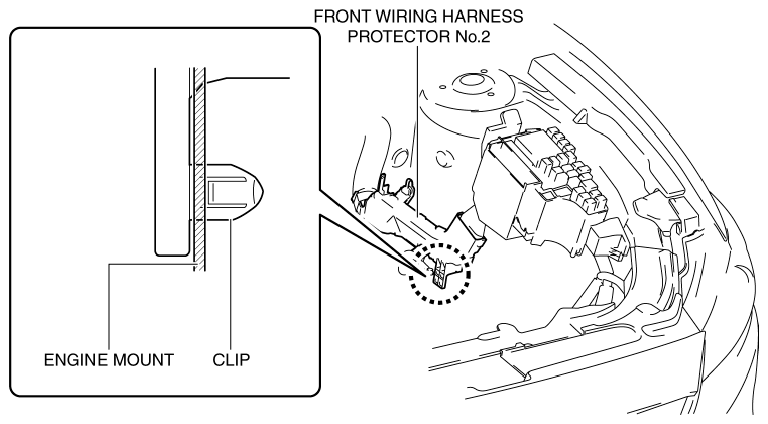 FRONT WIRING HARNESS PROTECTOR No.2

ENGINE MOUNT

CLIP