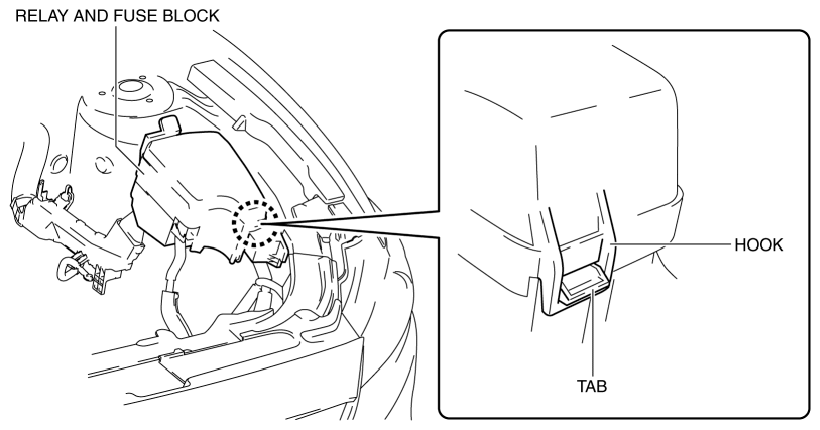 RELAY AND FUSE BLOCK

HOOK

TAB