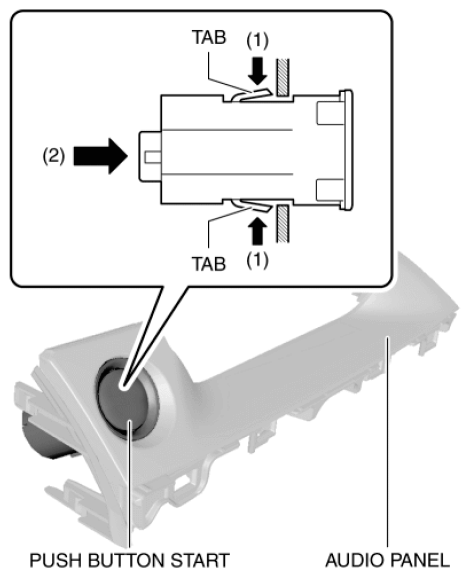 TAB (1)

(2)

TAB (1)

PUSH BUTTON START

AUDIO PANEL