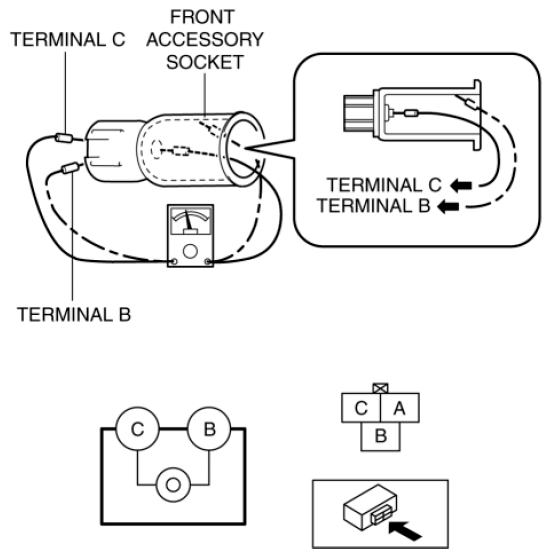 TERMINAL C

FRONT ACCESSORY SOCKET

TERMINAL C
TERMINAL B

TERMINAL B

C
B

C A
B