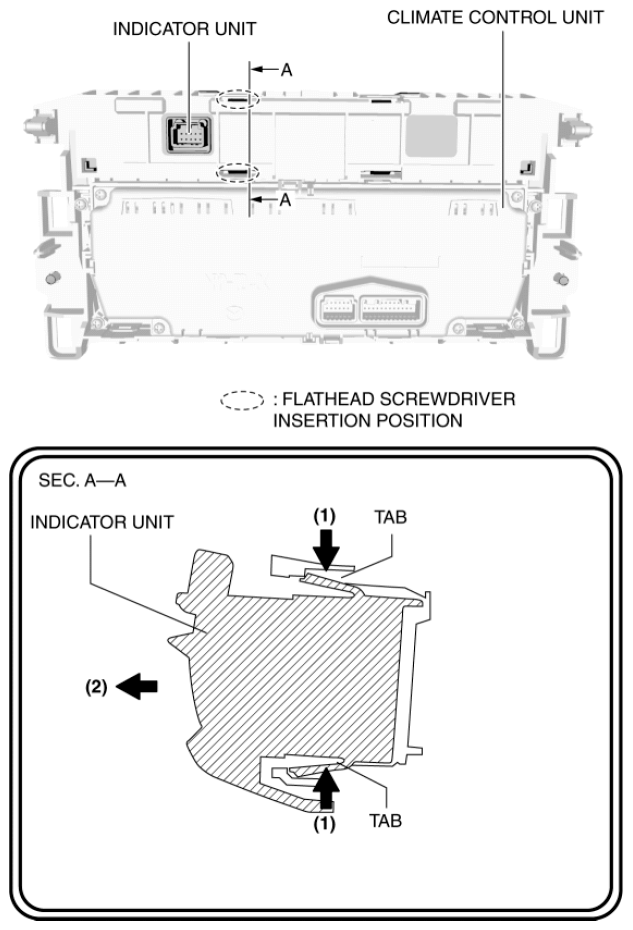 INDICATOR UNIT

CLIMATE CONTROL UNIT

A

A

: FLATHEAD SCREWDRIVER INSERTION POSITION

SEC. A—A

INDICATOR UNIT

(1)

TAB

(2)

(1)

TAB