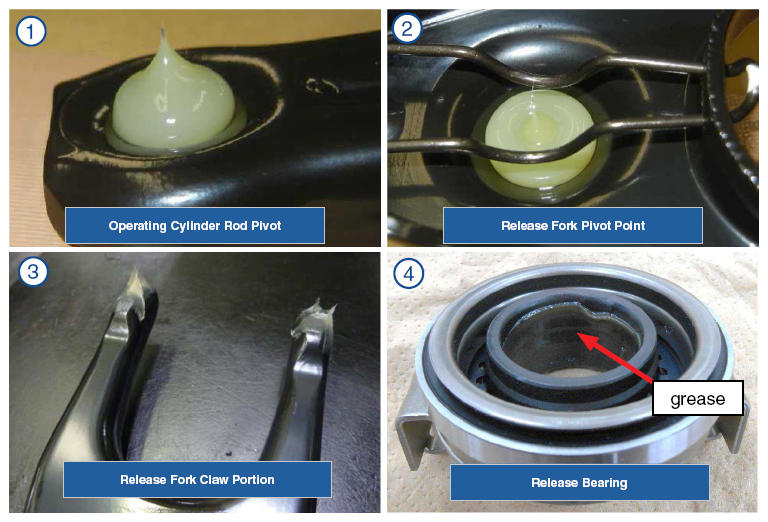 1
Operating Cylinder Rod Pivot

2
Release Fork Pivot Point

3
Release Fork Claw Portion

4
grease
Release Bearing