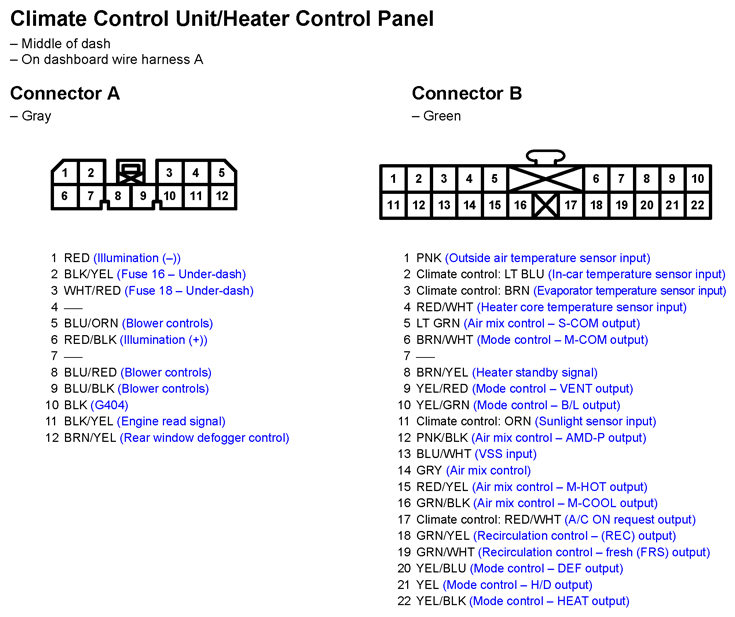 Climate Control Unit/Heater Control Panel

– Middle of dash
– On dashboard wire harness A

Connector A

– Gray

1 2 3 4 5
6 7 8 9 10 11 12

1 RED (Illumination (–))
2 BLK/YEL (Fuse 16 – Under-dash)
3 WHT/RED (Fuse 18 – Under-dash)
4 —
5 BLU/ORN (Blower controls)
6 RED/BLK (Illumination (+))
7 —
8 BLU/RED (Blower controls)
9 BLU/BLK (Blower controls)
10 BLK (G404)
11 BLK/YEL (Engine read signal)
12 BRN/YEL (Rear window defogger control)

Connector B

– Green

1 2 3 4 5 6 7 8 9 10
11 12 13 14 15 16 17 18 19 20 21 22

1 PNK (Outside air temperature sensor input)
2 Climate control: LT BLU (In-car temperature sensor input)
3 Climate control: BRN (Evaporator temperature sensor input)
4 RED/WHT (Heater core temperature sensor input)
5 LT GRN (Air mix control – S-COM output)
6 BRN/WHT (Mode control – M-COM output)
7 —
8 BRN/YEL (Heater standby signal)
9 YEL/RED (Mode control – VENT output)
10 YEL/GRN (Mode control – B/L output)
11 Climate control: ORN (Sunlight sensor input)
12 PNK/BLK (Air mix control – AMD-P output)
13 BLU/WHT (VSS input)
14 GRY (Air mix control)
15 RED/YEL (Air mix control – M-HOT output)
16 GRN/BLK (Air mix control – M-COOL output)
17 Climate control: RED/WHT (A/C ON request output)
18 GRN/YEL (Recirculation control – (REC) output)
19 GRN/WHT (Recirculation control – fresh (FRS) output)
20 YEL/BLU (Mode control – DEF output)
21 YEL (Mode control – H/D output)
22 YEL/BLK (Mode control – HEAT output)