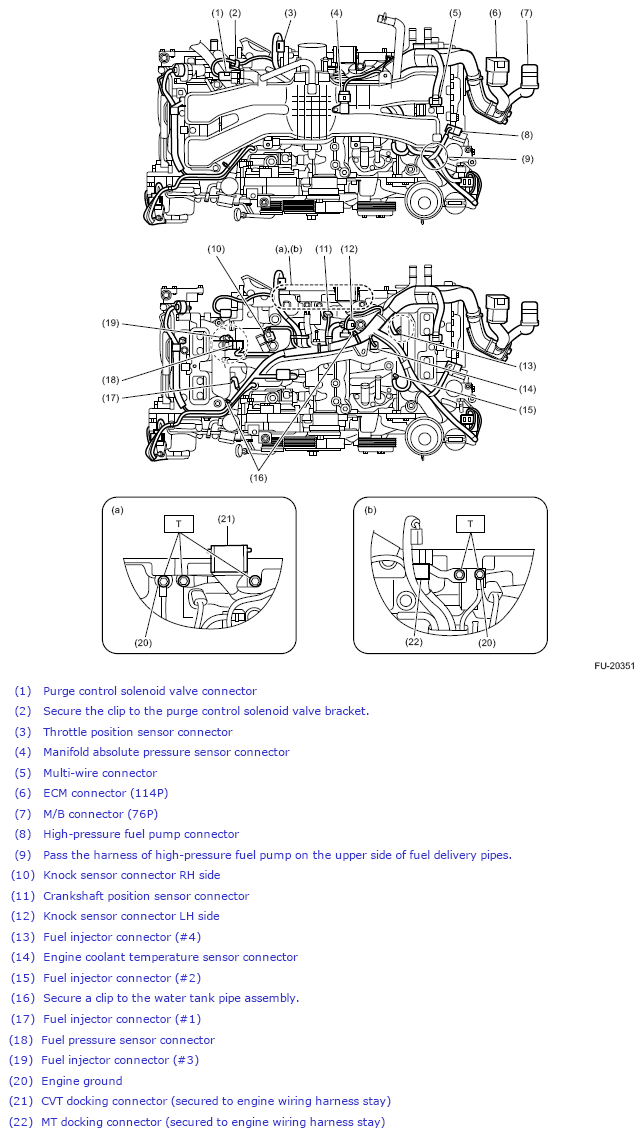 (1) (2) (3) (4) (5) (6) (7)

(8)

(9)

(10) (a),(b) (11) (12)

(19)

(18)

(17)

(13)

(14)

(15)

(16)

(a)

T

(21)

(20)

(b)

T

(22)

(20)

FU-20351

(1) Purge control solenoid valve connector
(2) Secure the clip to the purge control solenoid valve bracket.
(3) Throttle position sensor connector
(4) Manifold absolute pressure sensor connector
(5) Multi-wire connector
(6) ECM connector (114P)
(7) M/B connector (76P)
(8) High-pressure fuel pump connector
(9) Pass the harness of high-pressure fuel pump on the upper side of fuel delivery pipes.
(10) Knock sensor connector RH side
(11) Crankshaft position sensor connector
(12) Knock sensor connector LH side
(13) Fuel injector connector (#4)
(14) Engine coolant temperature sensor connector
(15) Fuel injector connector (#2)
(16) Secure a clip to the water tank pipe assembly.
(17) Fuel injector connector (#1)
(18) Fuel pressure sensor connector
(19) Fuel injector connector (#3)
(20) Engine ground
(21) CVT docking connector (secured to engine wiring harness stay)
(22) MT docking connector (secured to engine wiring harness stay)