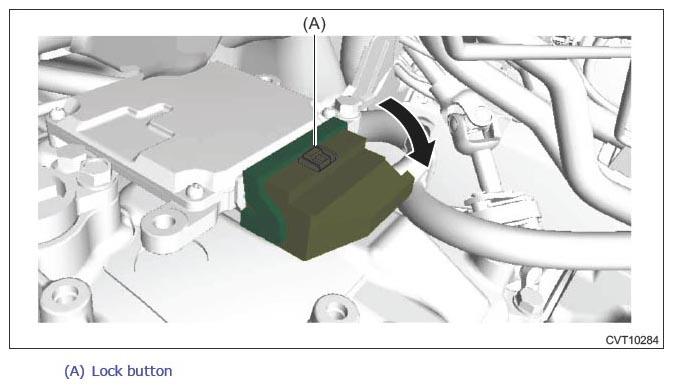 (A)

CVT10284

(A) Lock button