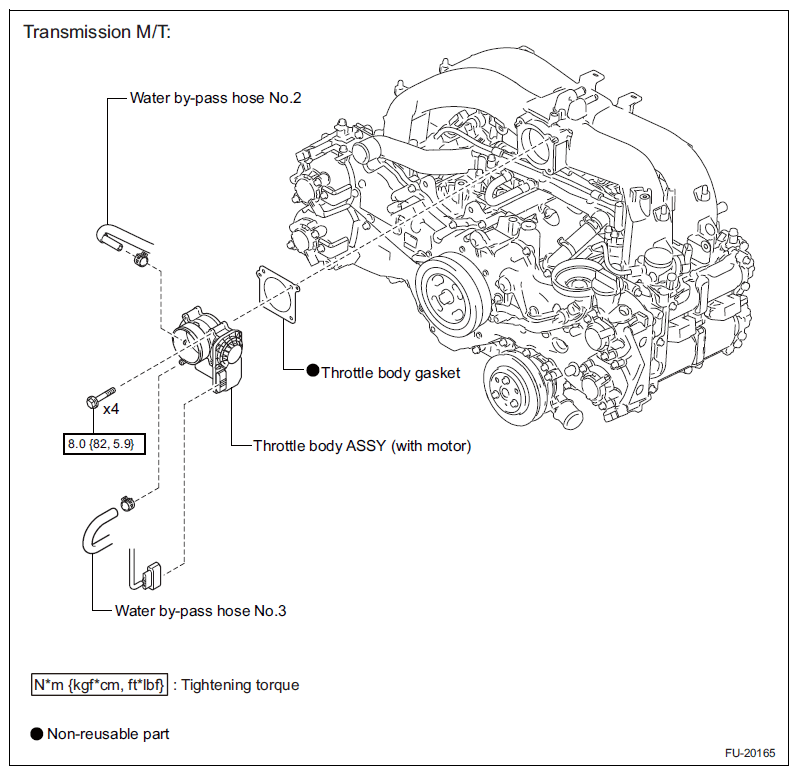 Transmission M/T:

Water by-pass hose No.2

●Throttle body gasket

x4

8.0 {82, 5.9}

Throttle body ASSY (with motor)

Water by-pass hose No.3

N*m {kgf*cm, ft*lbf} : Tightening torque

● Non-reusable part

FU-20165