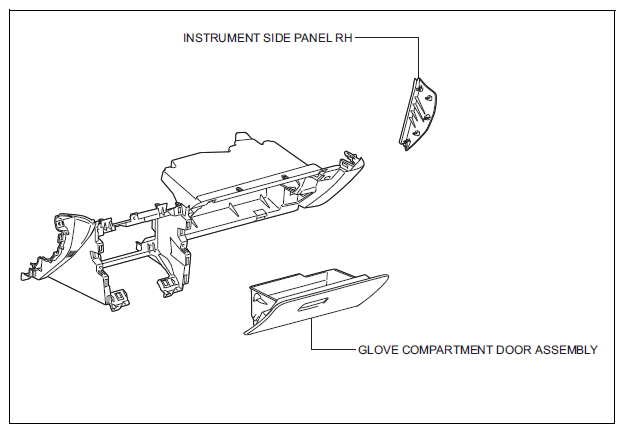 INSTRUMENT SIDE PANEL RH

GLOVE COMPARTMENT DOOR ASSEMBLY