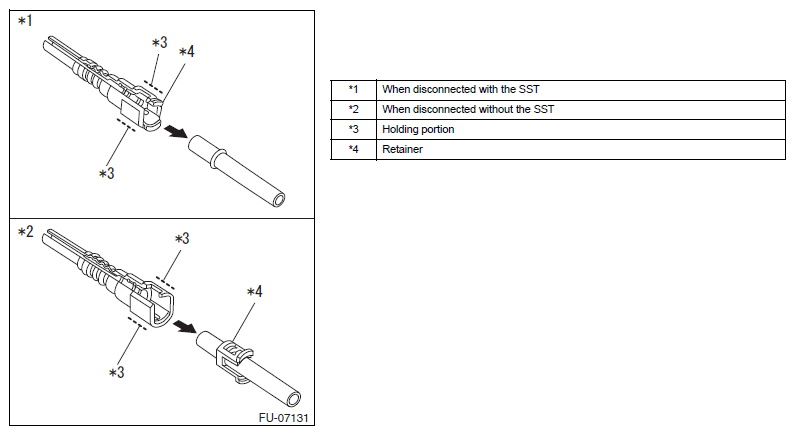 *1
*3
*4
*3

*2
*3
*4
*3

FU-07131

| *1 | When disconnected with the SST |
|---|---|
| *2 | When disconnected without the SST |
| *3 | Holding portion |
| *4 | Retainer |