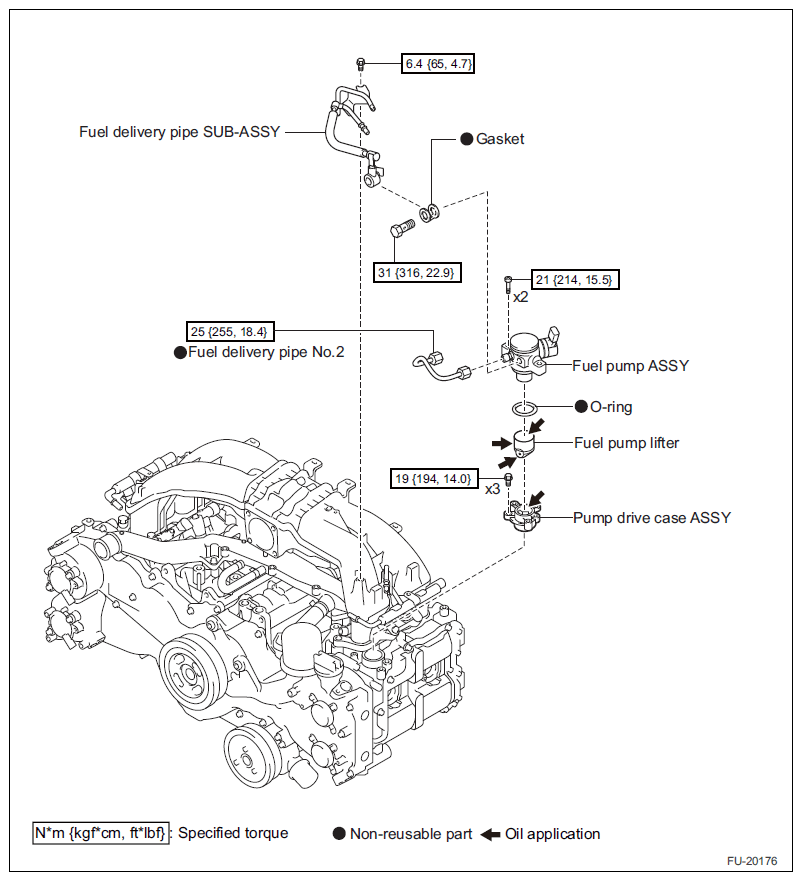 6.4 {65, 4.7}

Fuel delivery pipe SUB-ASSY

● Gasket

31 {316, 22.9}

21 {214, 15.5}
x2

25 {255, 18.4}
●Fuel delivery pipe No.2

Fuel pump ASSY

● O-ring

Fuel pump lifter

19 {194, 14.0}
x3

Pump drive case ASSY

N*m {kgf*cm, ft*lbf} : Specified torque ● Non-reusable part ← Oil application

FU-20176