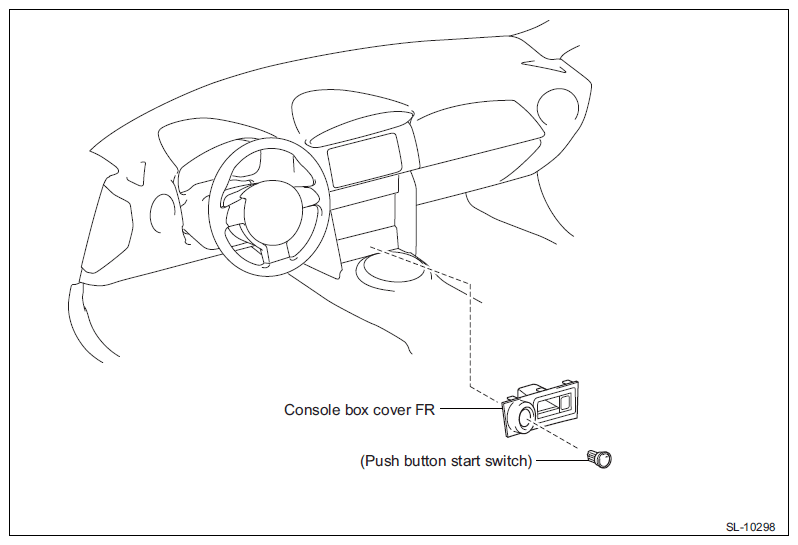 Console box cover FR

(Push button start switch)

SL-10298