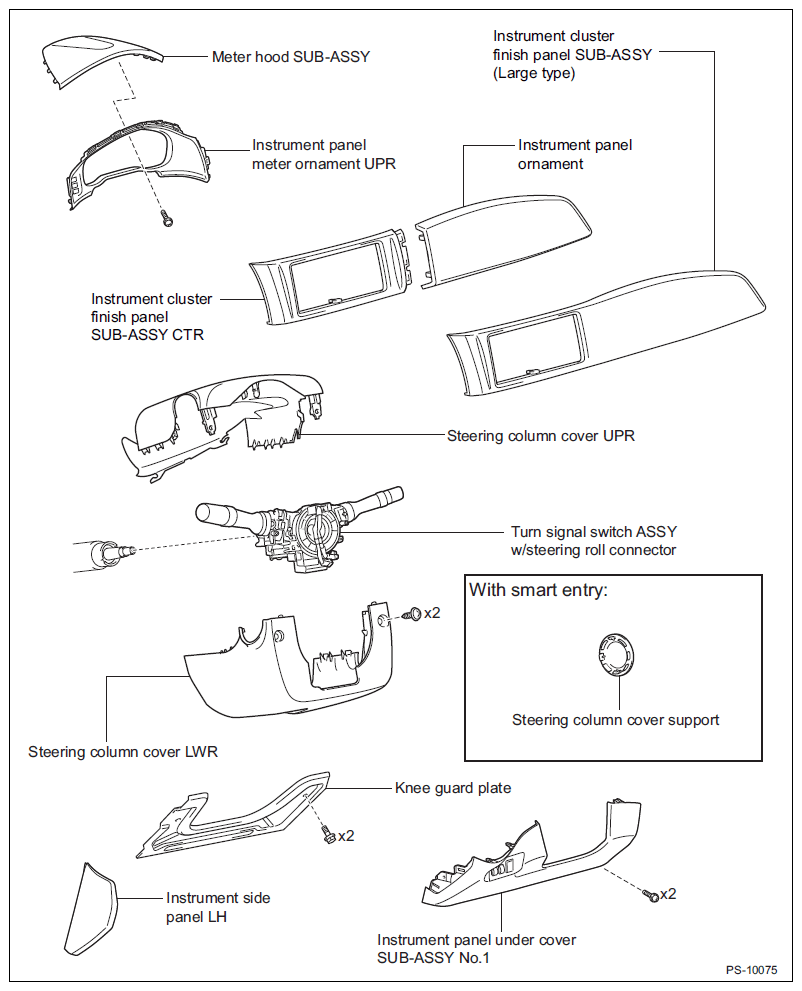 Meter hood SUB-ASSY

Instrument cluster finish panel SUB-ASSY (Large type)

Instrument panel meter ornament UPR

Instrument panel ornament

Instrument cluster finish panel SUB-ASSY CTR

Steering column cover UPR

Turn signal switch ASSY w/steering roll connector

x2

With smart entry:

Steering column cover support

Steering column cover LWR

Knee guard plate

x2

Instrument side panel LH

x2

Instrument panel under cover SUB-ASSY No.1

PS-10075