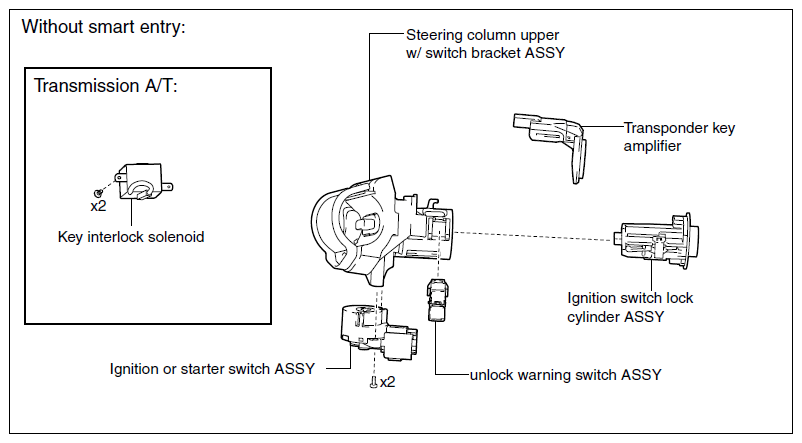 Without smart entry:

Transmission A/T:

x2

Key interlock solenoid

Steering column upper w/ switch bracket ASSY

Transponder key amplifier

Ignition switch lock cylinder ASSY

Ignition or starter switch ASSY

x2

unlock warning switch ASSY