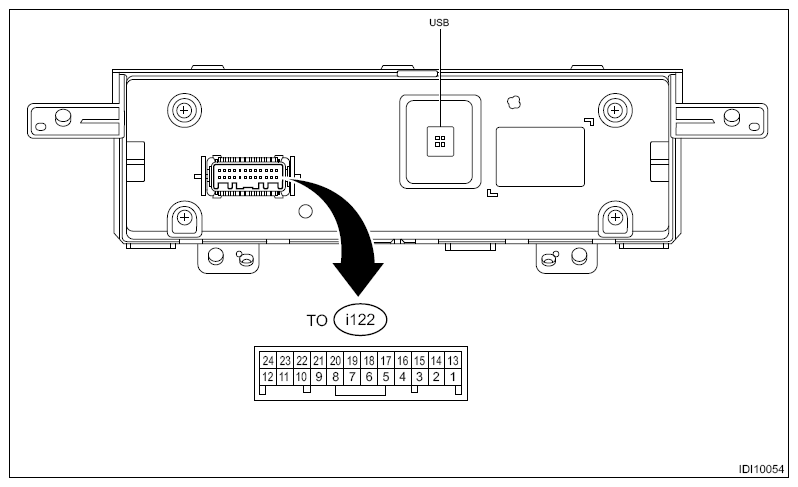 USB

TO i122

| 24 | 23 | 22 | 21 | 20 | 19 | 18 | 17 | 16 | 15 | 14 | 13 |
|---|---|---|---|---|---|---|---|---|---|---|---|
| 12 | 11 | 10 | 9 | 8 | 7 | 6 | 5 | 4 | 3 | 2 | 1 |

IDI10054