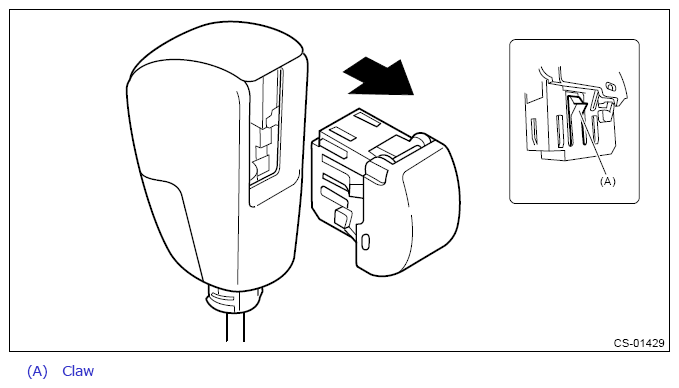 (A)

CS-01429

(A) Claw