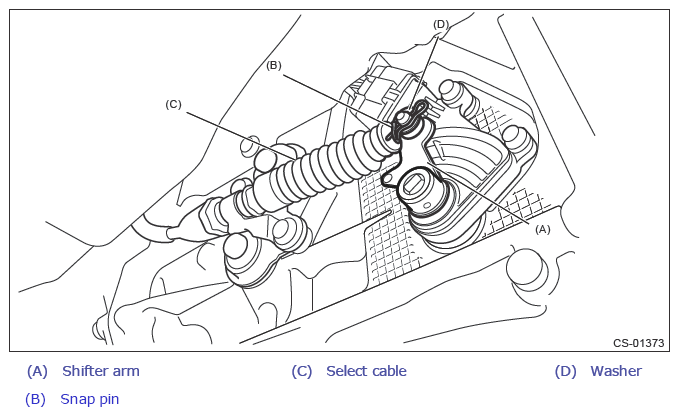 (D)
(B)
(C)
(A)
CS-01373

(A) Shifter arm
(B) Snap pin
(C) Select cable
(D) Washer