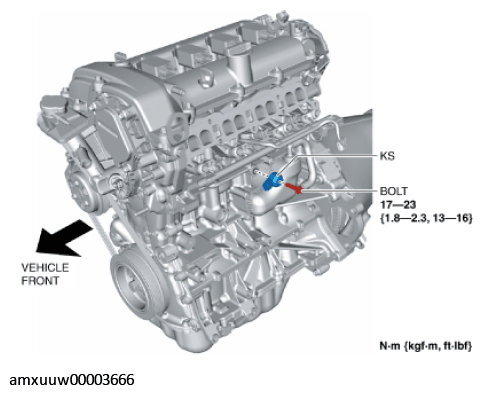 KS

BOLT
17—23
{1.8—2.3, 13—16}

VEHICLE FRONT

N·m {kgf·m, ft·lbf}

amxuuw00003666