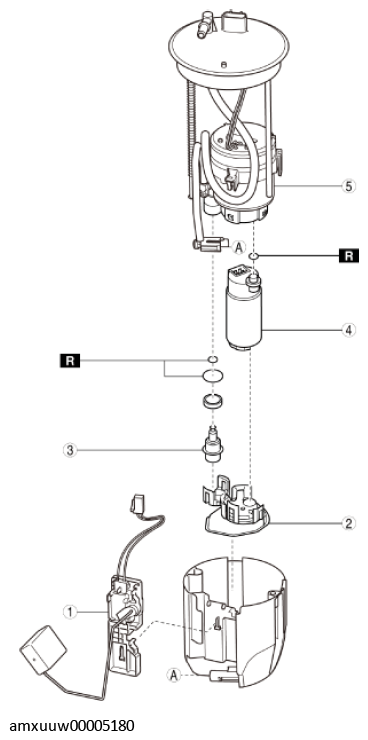 5
A
R
4
R
3
2
1
A
amxuuw00005180