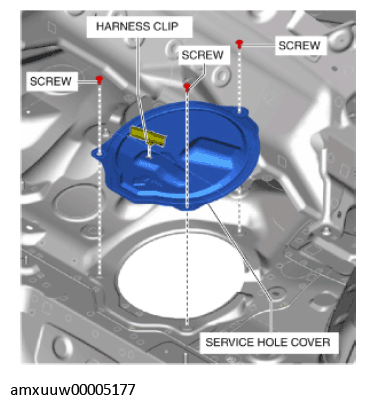 HARNESS CLIP

SCREW

SCREW

SCREW

SERVICE HOLE COVER

amxuuw00005177