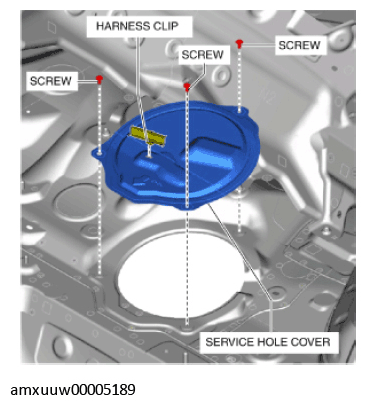 HARNESS CLIP

SCREW

SCREW

SCREW

SERVICE HOLE COVER

amxuuw00005189