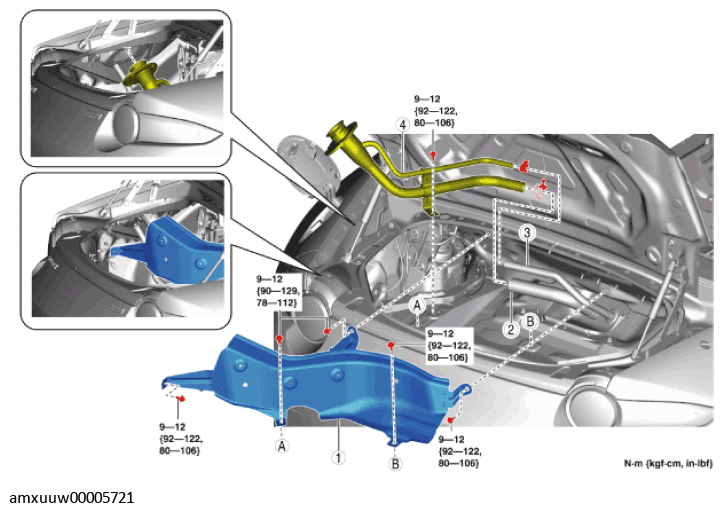 9—12 {92—122, 80—106}

4

3

9—12 {90—129, 78—112}

A

2

B

9—12 {92—122, 80—106}

9—12 {92—122, 80—106}

A

1

B

9—12 {92—122, 80—106}

N·m {kgf·cm, in·lbf}

amxuuw00005721