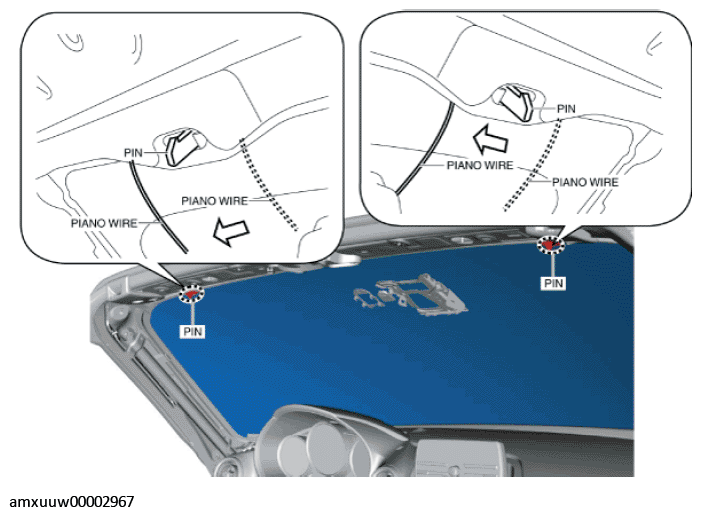 PIN

PIANO WIRE

PIANO WIRE

PIN

PIANO WIRE

PIANO WIRE

PIN

PIN

amxuuw00002967