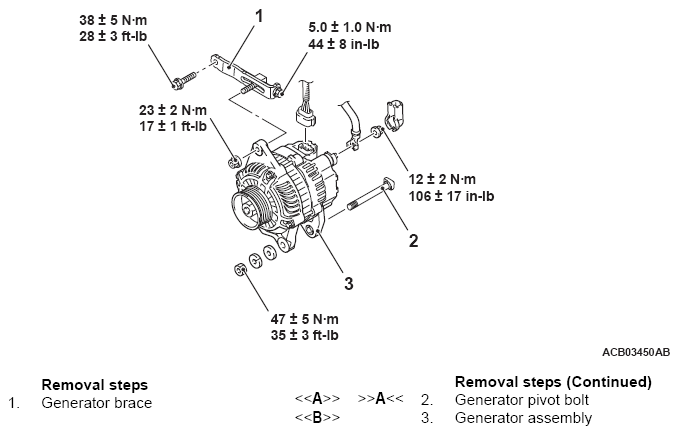 38 ± 5 N·m
28 ± 3 ft-lb

1

5.0 ± 1.0 N·m
44 ± 8 in-lb

23 ± 2 N·m
17 ± 1 ft-lb

12 ± 2 N·m
106 ± 17 in-lb

2

3

47 ± 5 N·m
35 ± 3 ft-lb

ACB03450AB

Removal steps
1. Generator brace

Removal steps (Continued)
<<A>> >>A<< 2. Generator pivot bolt
<<B>> 3. Generator assembly