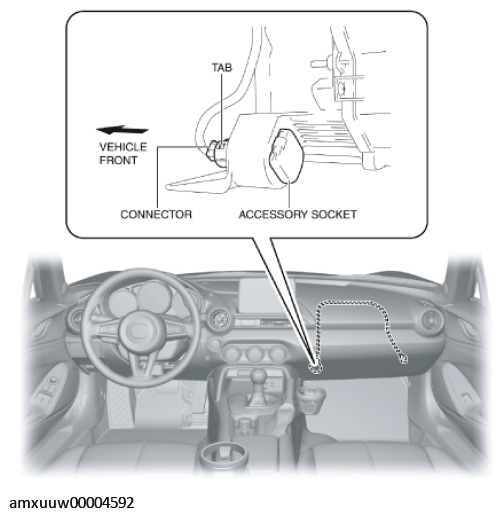 TAB

VEHICLE
FRONT

CONNECTOR

ACCESSORY SOCKET

amxuuw00004592