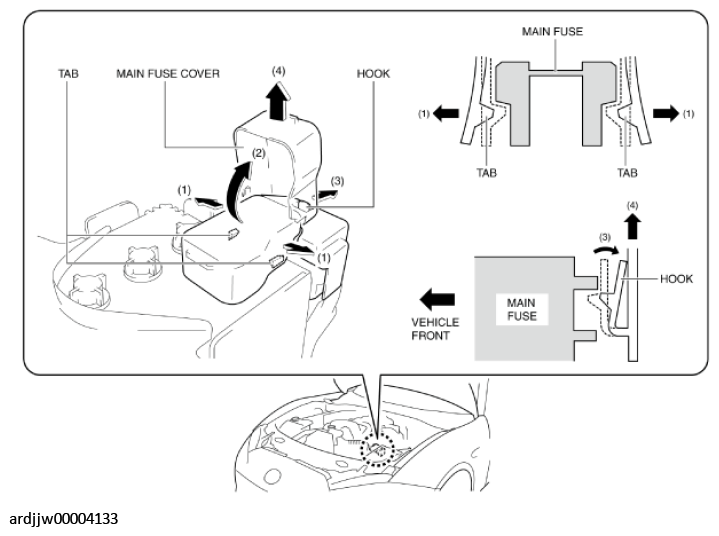 TAB
MAIN FUSE COVER
(4)
HOOK
(2)
(1)
(3)
(1)

MAIN FUSE
(1)
(1)
TAB
TAB

(4)
(3)
HOOK
MAIN FUSE
VEHICLE FRONT

ardjjw00004133