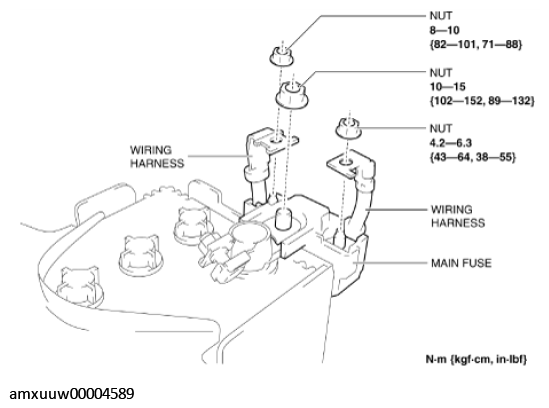 NUT
8—10
{82—101, 71—88}

NUT
10—15
{102—152, 89—132}

NUT
4.2—6.3
{43—64, 38—55}

WIRING
HARNESS

WIRING
HARNESS

MAIN FUSE

N·m {kgf·cm, in·lbf}

amxuuw00004589