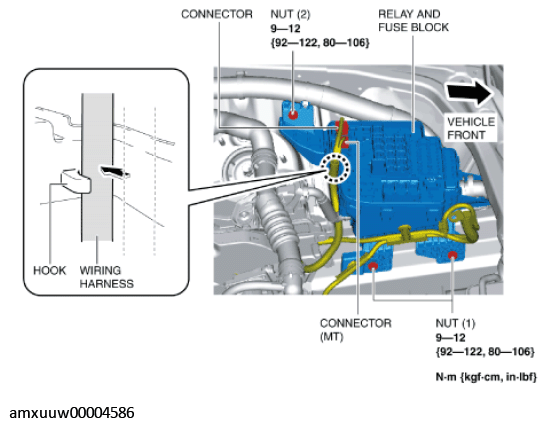 CONNECTOR

NUT (2)
9—12
{92—122, 80—106}

RELAY AND
FUSE BLOCK

VEHICLE
FRONT

HOOK

WIRING
HARNESS

CONNECTOR
(MT)

NUT (1)
9—12
{92—122, 80—106}

N·m {kgf·cm, in·lbf}

amxuuw00004586